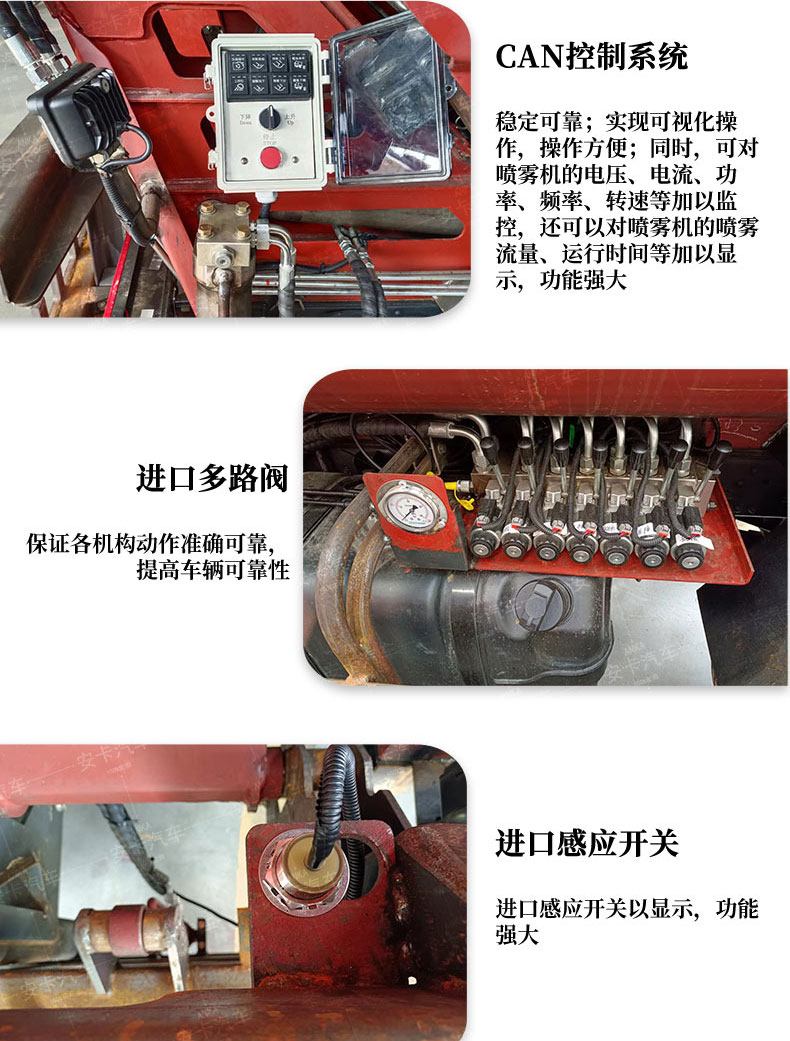 下降
Down
上升
Up
停止
STOP

CAN控制系统

稳定可靠；实现可视化操作，操作方便；同时，可对喷雾机的电压、电流、功率、频率、转速等加以监控，还可以对喷雾机的喷雾流量、运行时间等加以显示，功能强大

进口多路阀

保证各机构动作准确可靠，提高车辆可靠性

安卡汽车

进口感应开关

进口感应开关以显示，功能强大